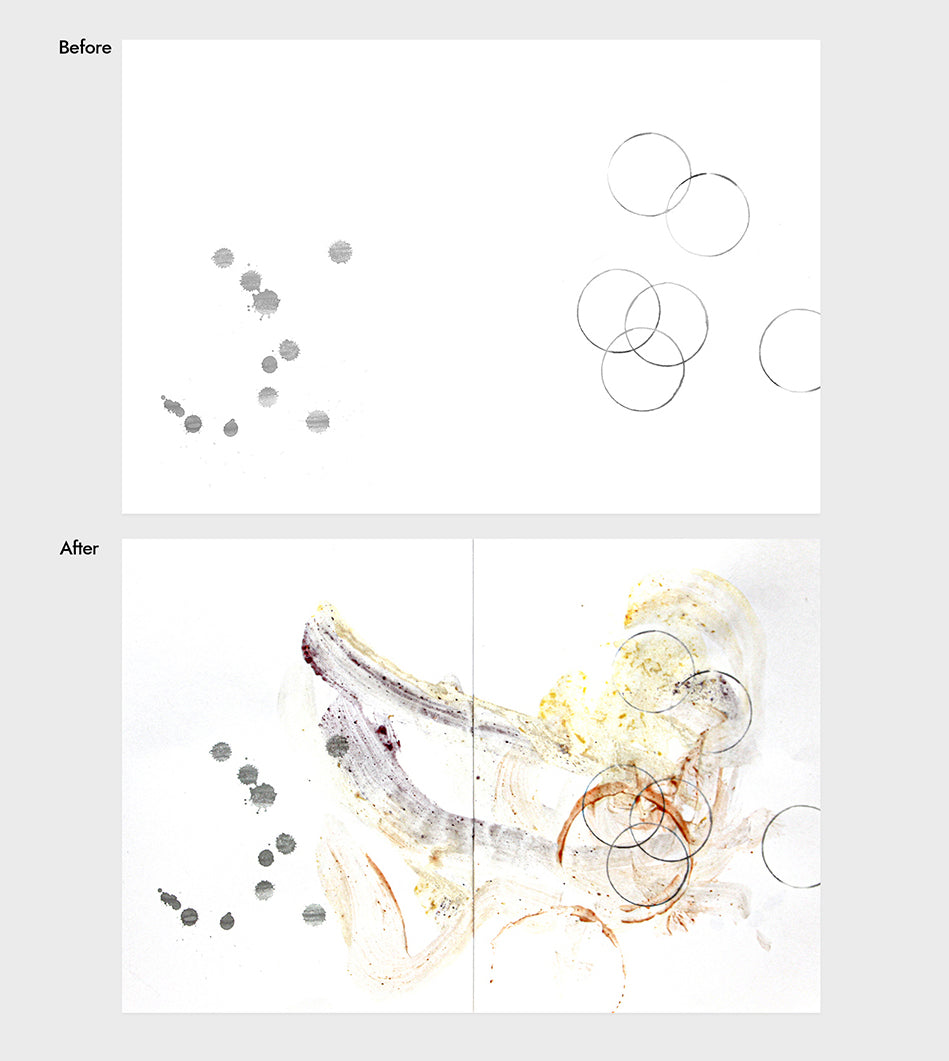 Before

After